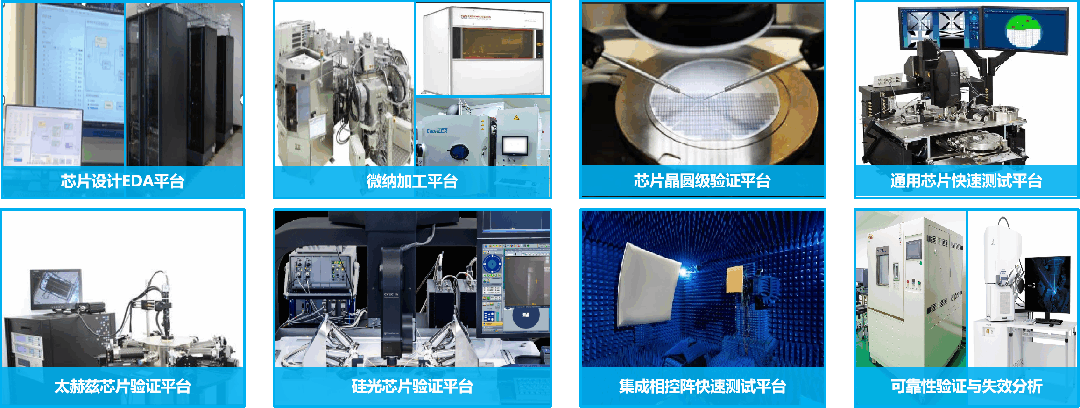 芯片设计EDA平台

微纳加工平台

芯片晶圆级验证平台

通用芯片快速测试平台

太赫兹芯片验证平台

硅光芯片验证平台

集成相控阵快速测试平台

可靠性验证与失效分析